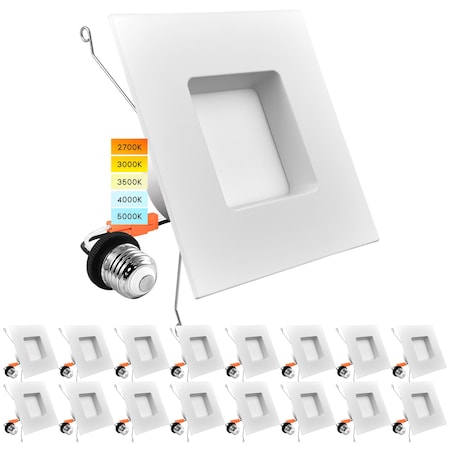 2700K
3000K
3500K
4000K
5000K